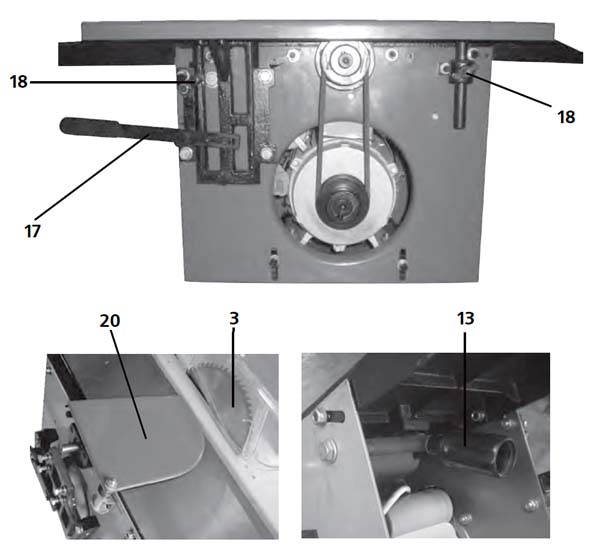 18
18
17
20
3
13